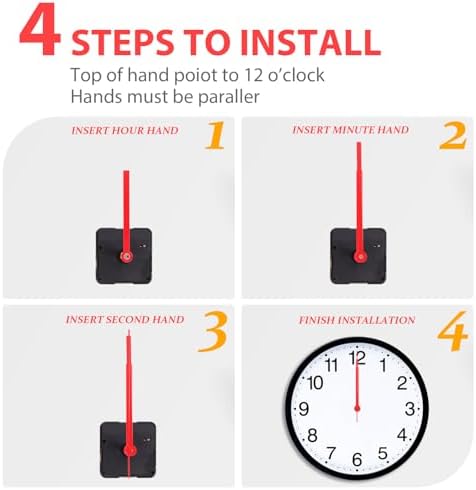 4 STEPS TO INSTALL
Top of hand poiot to 12 o'clock
Hands must be paraller

INSERT HOUR HAND 1

INSERT MINUTE HAND 2

INSERT SECOND HAND 3

FINISH INSTALLATION 4

12 1 2 3 4 5 6 7 8 9 10 11