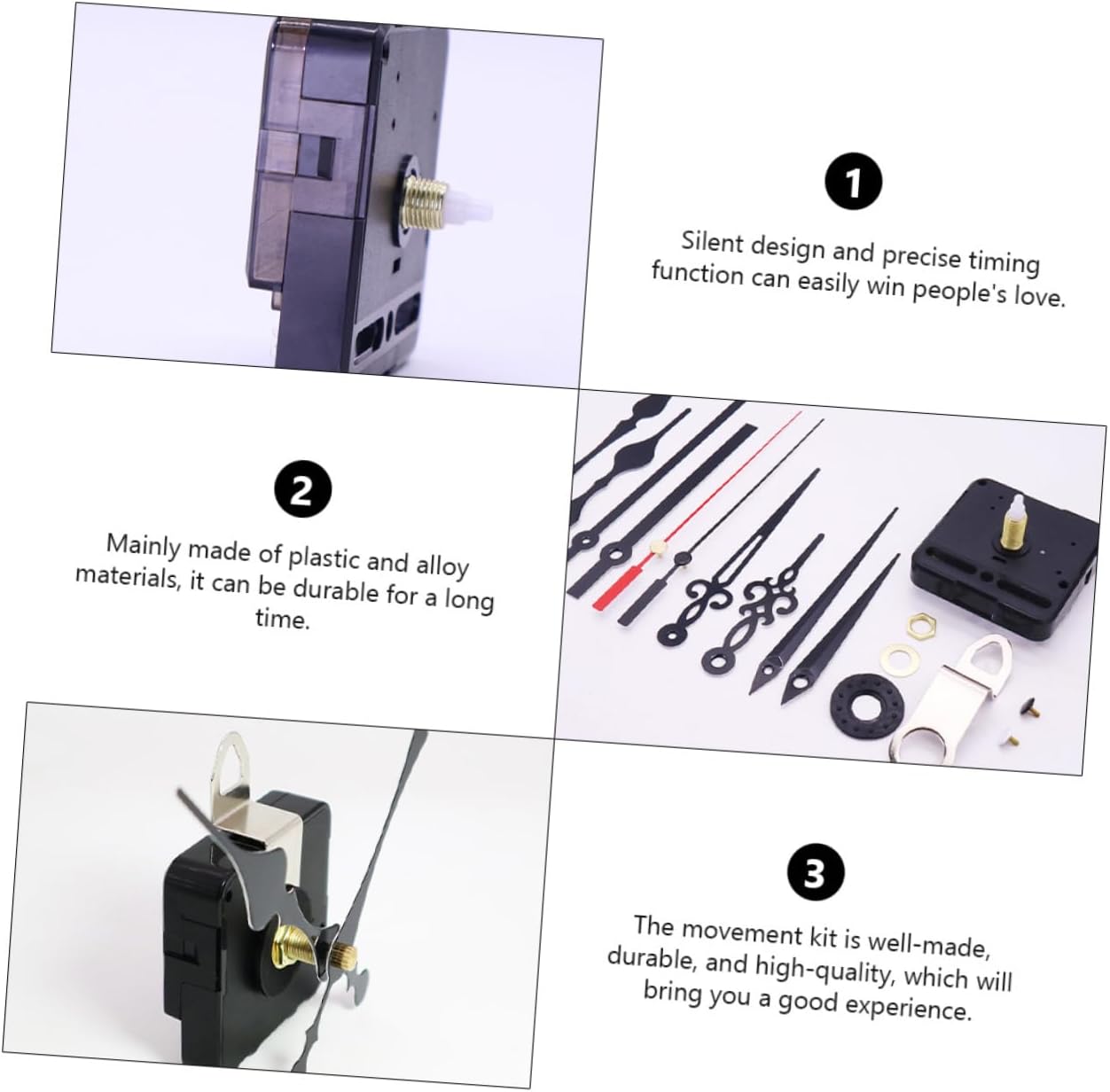 1

Silent design and precise timing function can easily win people's love.

2

Mainly made of plastic and alloy materials, it can be durable for a long time.

3

The movement kit is well-made, durable, and high-quality, which will bring you a good experience.