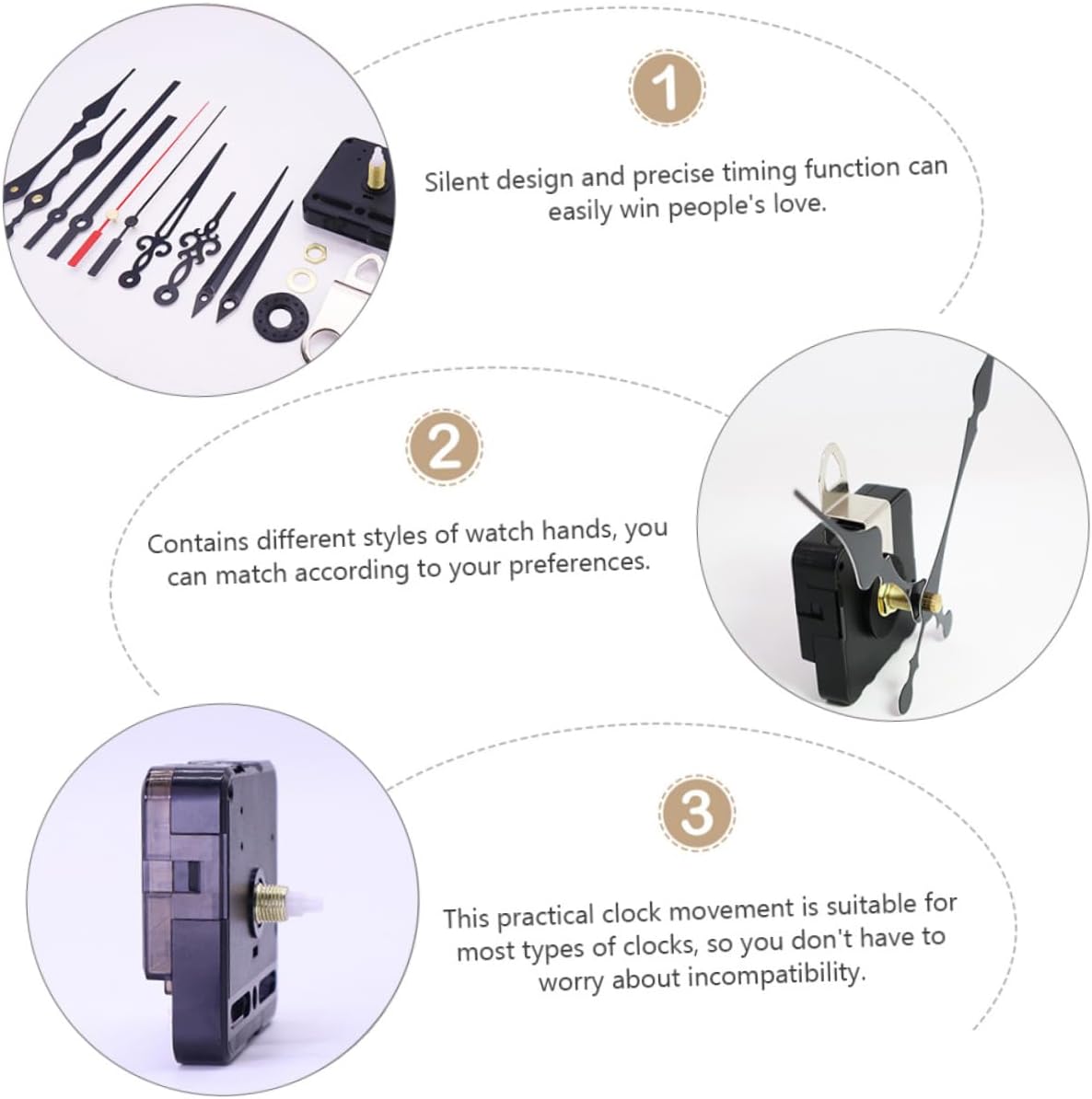 1

Silent design and precise timing function can easily win people's love.

2

Contains different styles of watch hands, you can match according to your preferences.

3

This practical clock movement is suitable for most types of clocks, so you don't have to worry about incompatibility.